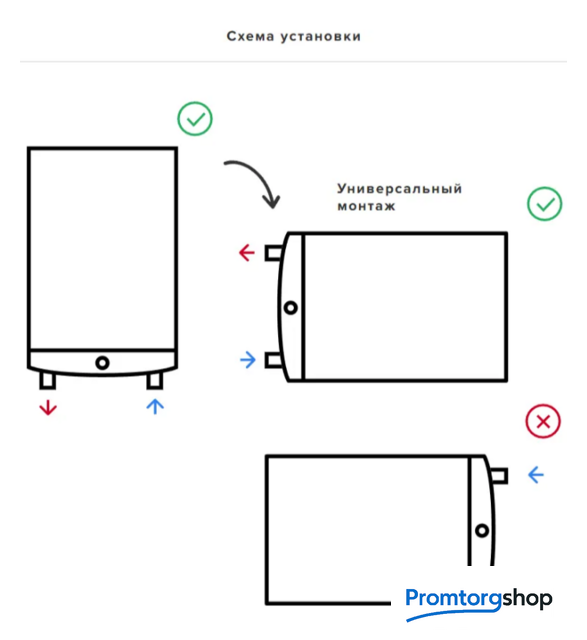 Схема установки

Универсальный монтаж

Promtorgshop