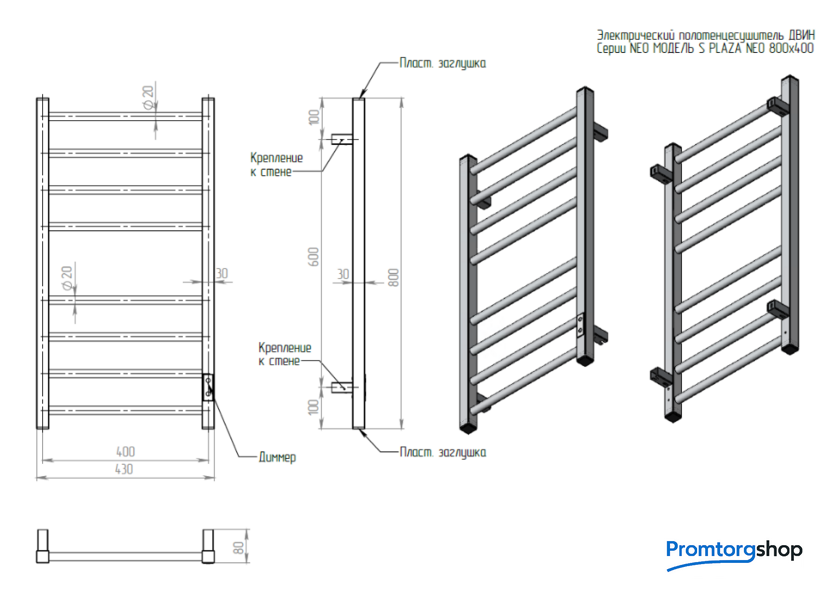 Электрический полотенцесушитель ДВИН
Серии NEO МОДЕЛЬ S PLAZA NEO 800x400

$\varnothing 20$

$\varnothing 20$

30

400

430

Диммер

80

Пласт. заглушка

100

Крепление к стене

600

30

800

Крепление к стене

100

Пласт. заглушка

Promtorgshop