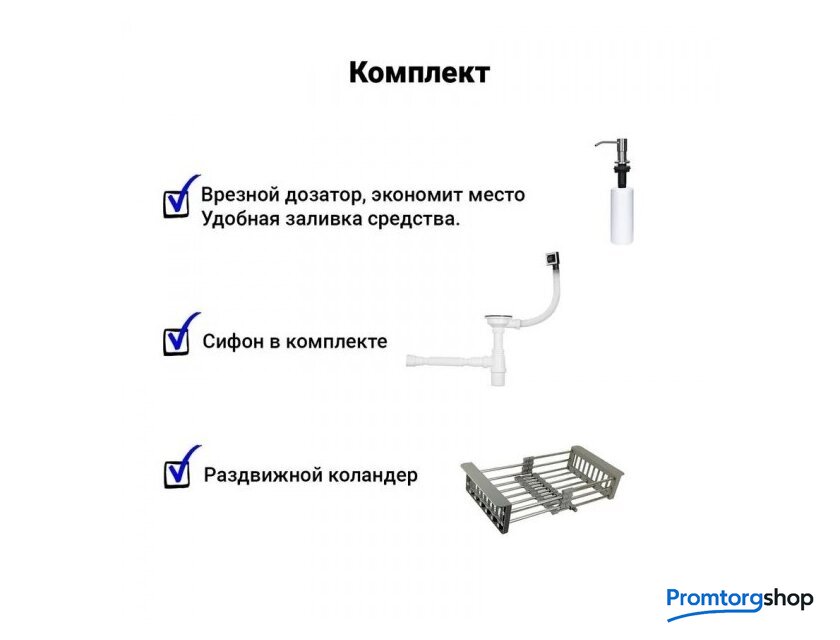 Комплект

Врезной дозатор, экономит место
Удобная заливка средства.

Сифон в комплекте

Раздвижной коландер

Promtorgshop