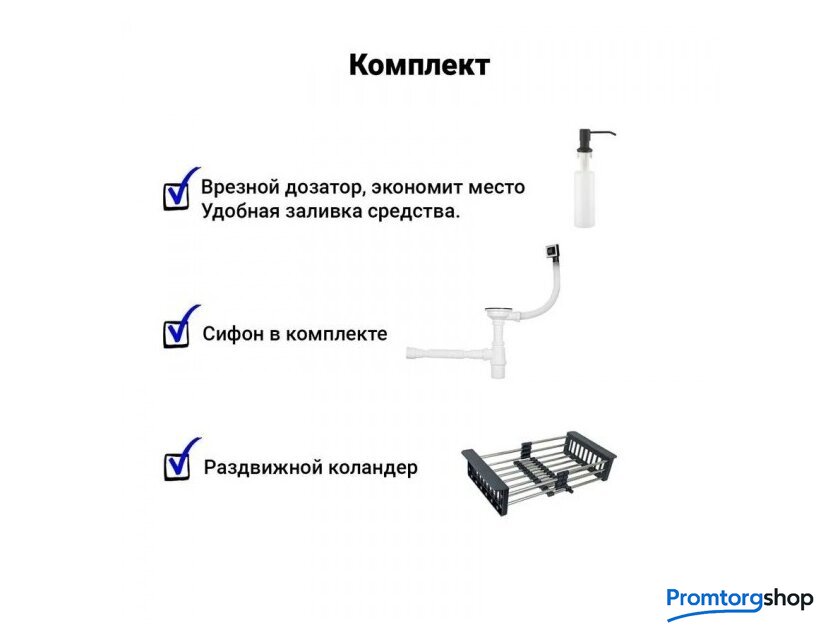 Комплект

Врезной дозатор, экономит место
Удобная заливка средства.

Сифон в комплекте

Раздвижной коландер

Promtorgshop