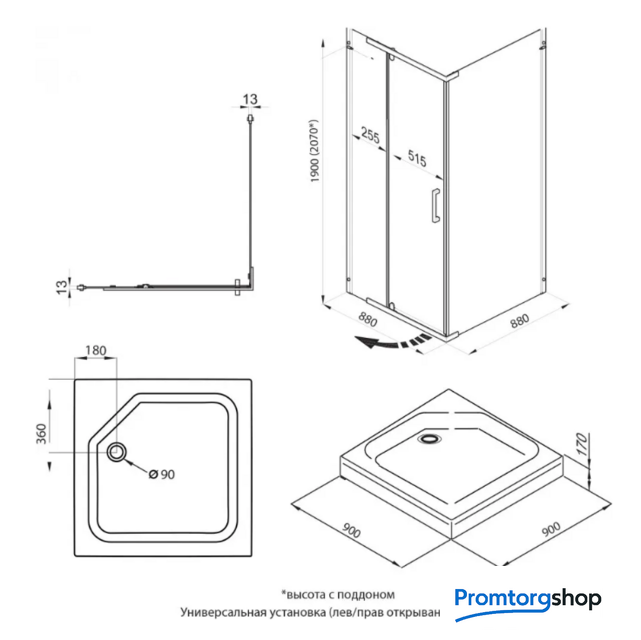 13

13

1900 (2070*)

255

515

880

880

180

360

Ø 90

170

900

900

*высота с поддоном
Универсальная установка (лев/прав открыван

Promtorgshop