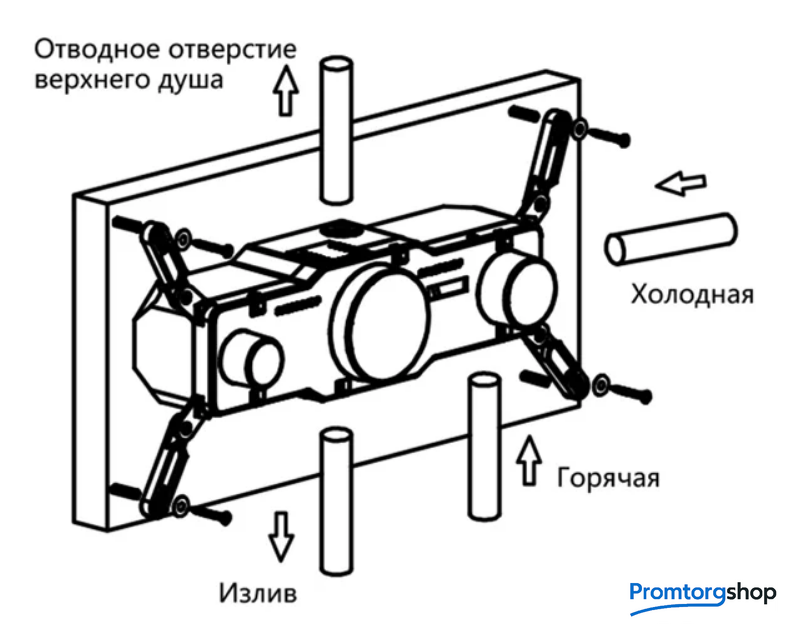 Отводное отверстие верхнего душа

Холодная

Горячая

Излив

Promtorgshop