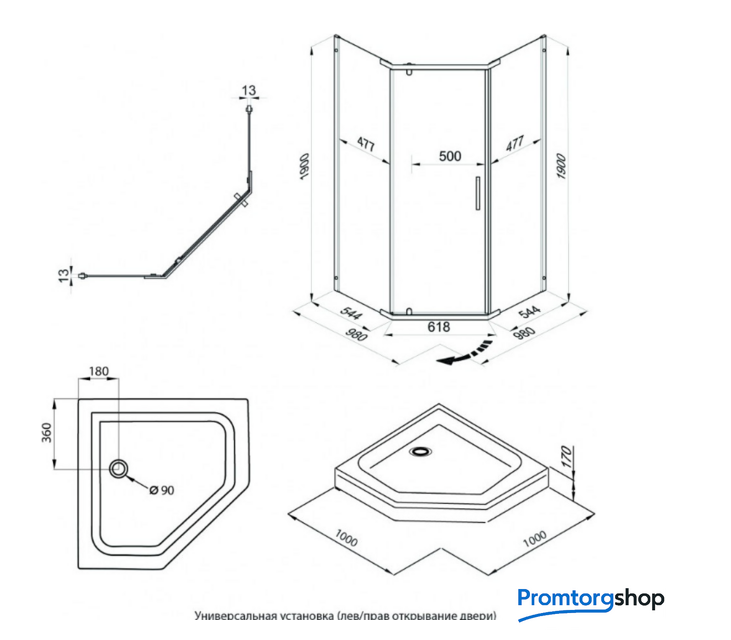 13

13

1900

477

500

477

1900

544

618

544

980

980

180

360

ø 90

170

1000

1000

Promtorgshop

Универсальная установка (лев/прав открывание двери)