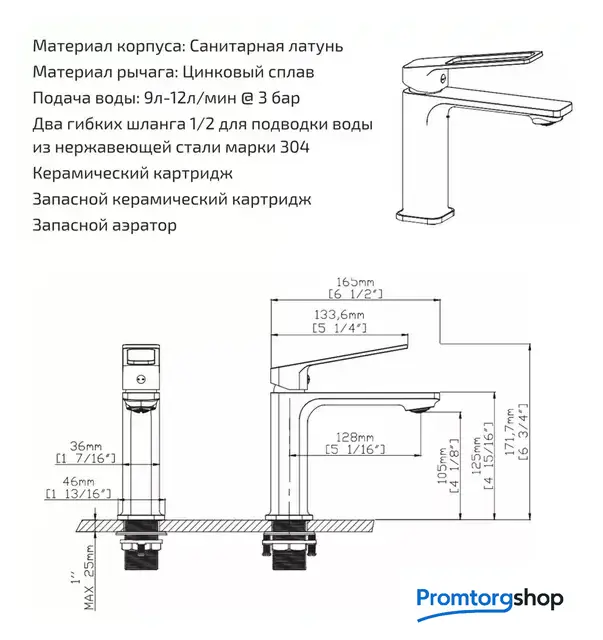 Материал корпуса: Санитарная латунь
Материал рычага: Цинковый сплав
Подача воды: 9л-12л/мин @ 3 бар
Два гибких шланга 1/2 для подводки воды из нержавеющей стали марки 304
Керамический картридж
Запасной керамический картридж
Запасной аэратор

165mm
[6 1/2"]
133,6mm
[5 1/4"]
36mm
[1 7/16"]
46mm
[1 13/16"]
128mm
[5 1/16"]
105mm
[4 1/8"]
125mm
[4 15/16"]
171,7mm
[6 3/4"]
1"
MAX 25mm

Promtorgshop