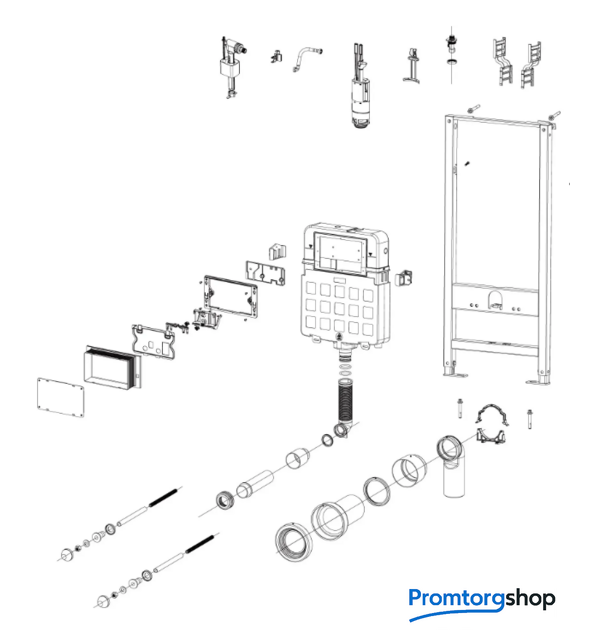 Promtorgshop