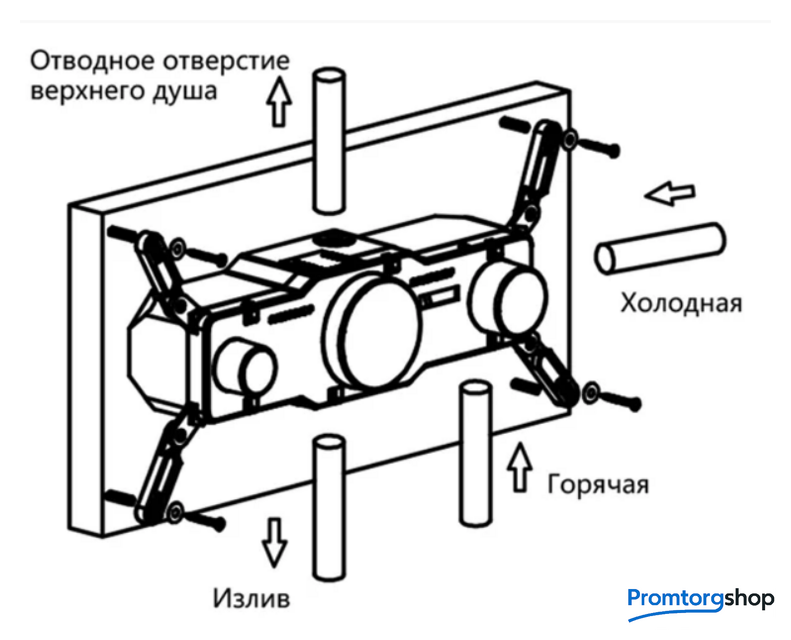 Отводное отверстие верхнего душа

Холодная

Горячая

Излив

Promtorgshop