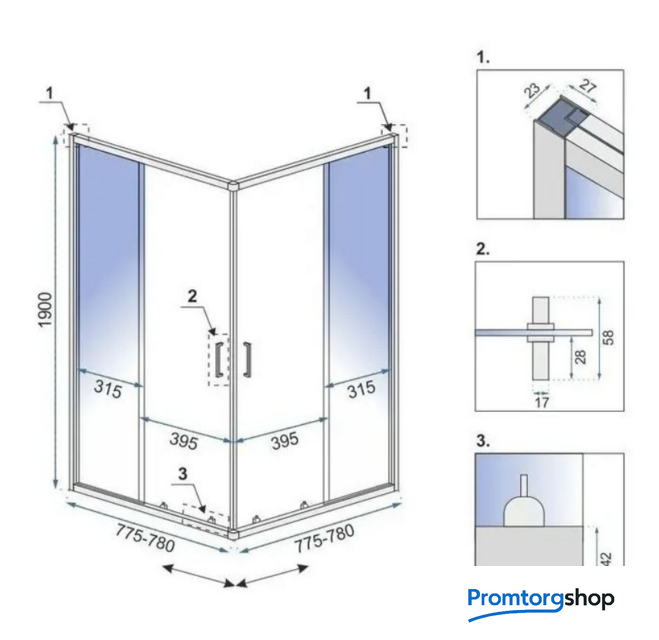 1
1
1900
2
315
315
395
395
3
775-780
775-780

1.
23
27

2.
58
28
17

3.
42

Promtorgshop