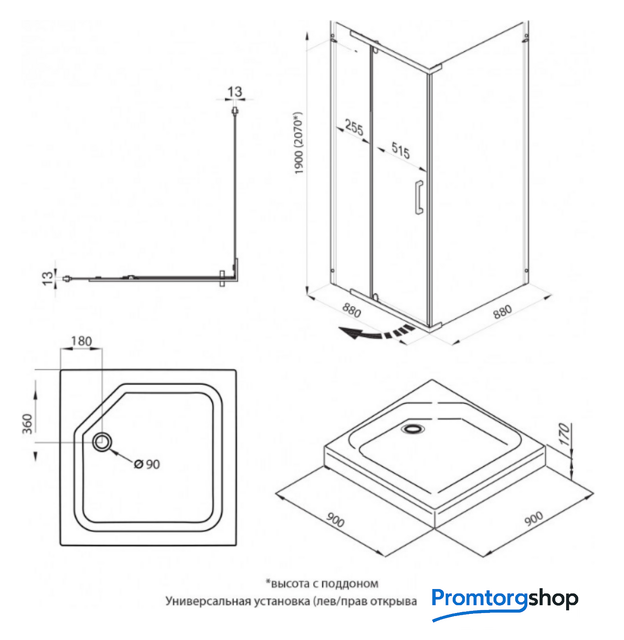 13

13

1900 (2070*)

255

515

880

880

180

360

Ø 90

170

900

900

*высота с поддоном
Универсальная установка (лев/прав открыва

Promtorgshop