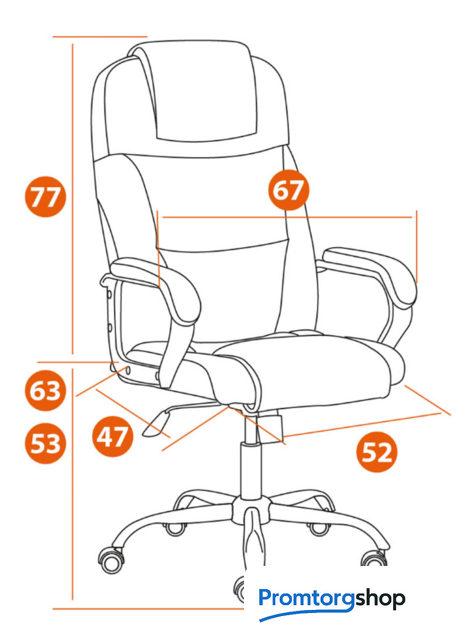 77
67
63
53
47
52
Promtorgshop