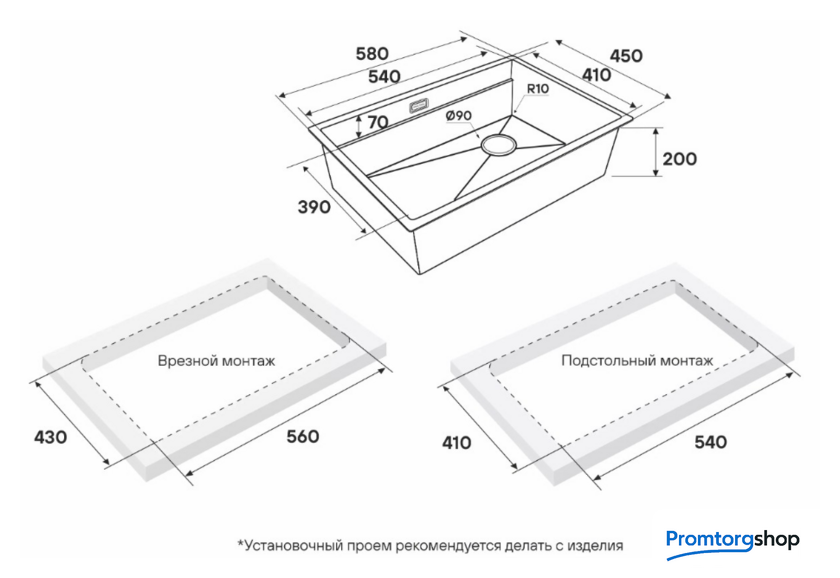 580
540
450
410
R10
70
Ø90
200
390
Врезной монтаж
430
560
Подстольный монтаж
410
540
*Установочный проем рекомендуется делать с изделия
Promtorgshop