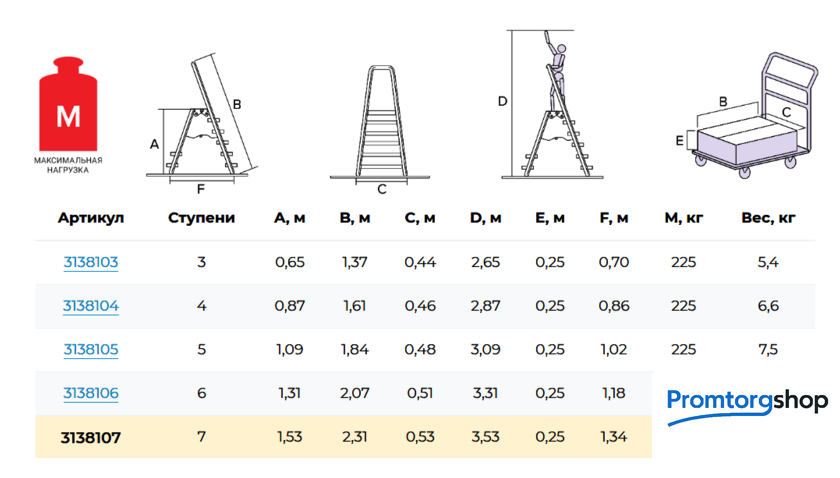 M
МАКСИМАЛЬНАЯ НАГРУЗКА

A
B
F
C
D
B
C
E

| Артикул | Ступени | A, м | B, м | C, м | D, м | E, м | F, м | M, кг | Вес, кг |
|---|---|---|---|---|---|---|---|---|---|
| 3138103 | 3 | 0,65 | 1,37 | 0,44 | 2,65 | 0,25 | 0,70 | 225 | 5,4 |
| 3138104 | 4 | 0,87 | 1,61 | 0,46 | 2,87 | 0,25 | 0,86 | 225 | 6,6 |
| 3138105 | 5 | 1,09 | 1,84 | 0,48 | 3,09 | 0,25 | 1,02 | 225 | 7,5 |
| 3138106 | 6 | 1,31 | 2,07 | 0,51 | 3,31 | 0,25 | 1,18 | | |
| 3138107 | 7 | 1,53 | 2,31 | 0,53 | 3,53 | 0,25 | 1,34 | | |

Promtorgshop