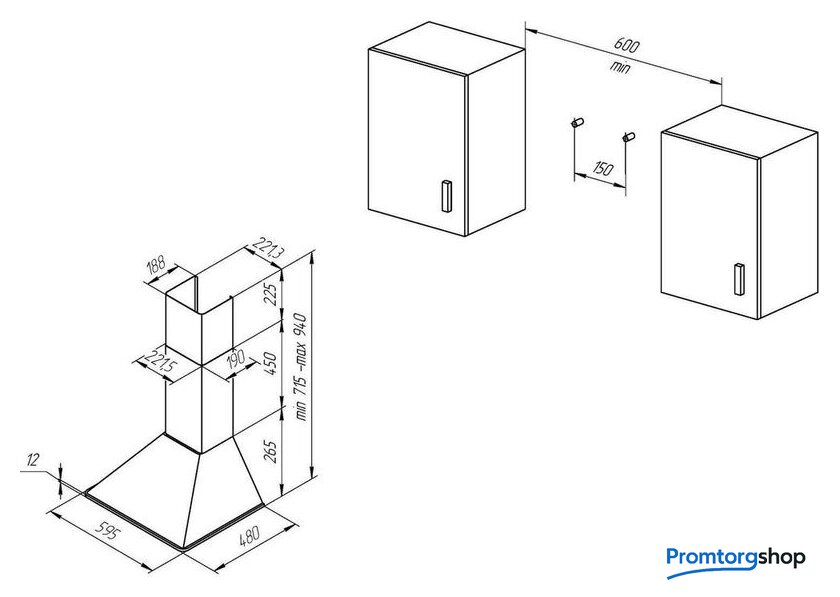 600
min

150

188

221,3

225

221,5

190

450

min 715 -max 940

265

12

595

480

Promtorgshop