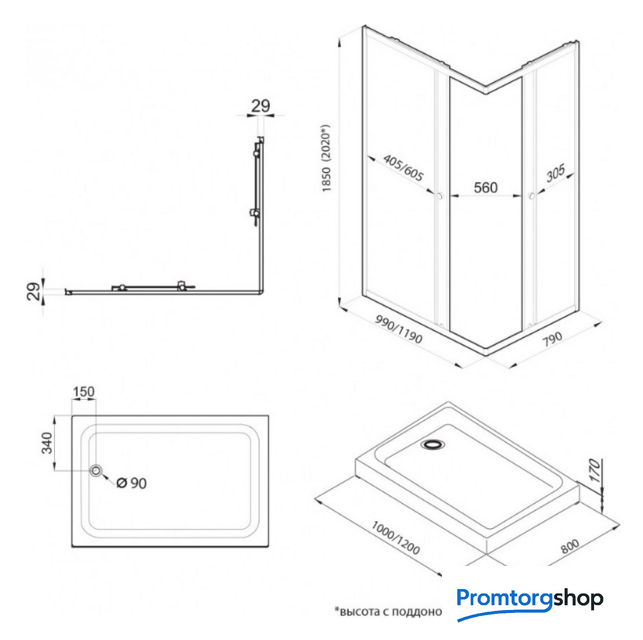 29

29

1850 (2020*)

405/605

560

305

990/1190

790

150

340

Ø 90

170

1000/1200

800

*высота с поддоно

Promtorgshop