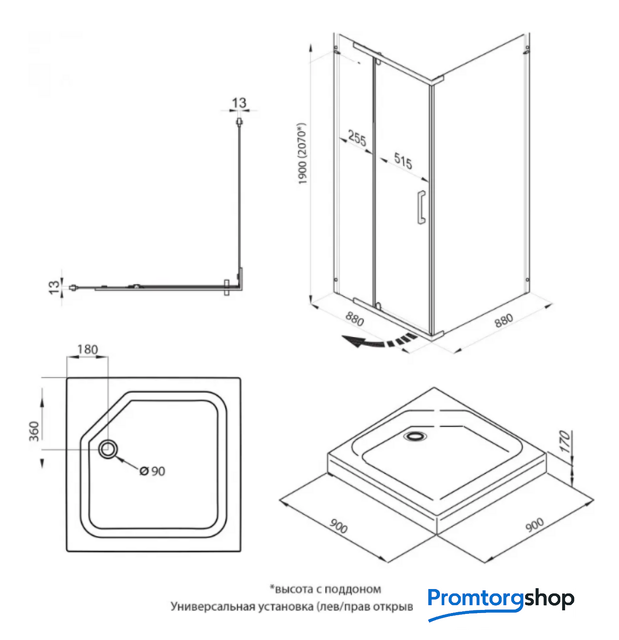 13

13

1900 (2070*)

255

515

880

880

180

360

Ø 90

170

900

900

*высота с поддоном

Универсальная установка (лев/прав открыв

Promtorgshop