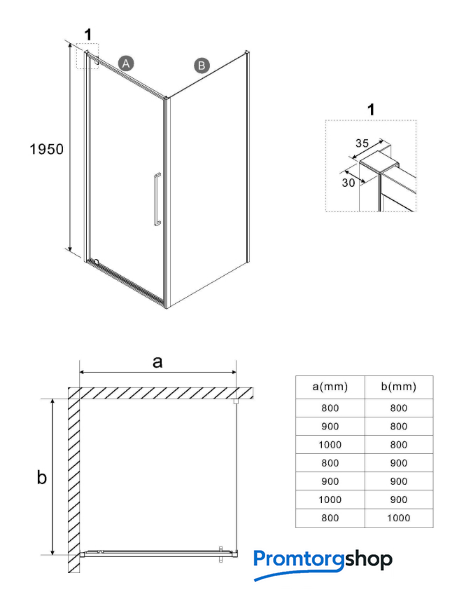 1

A

B

1950

1

35

30

a

b

| a(mm) | b(mm) |
|---|---|
| 800 | 800 |
| 900 | 800 |
| 1000 | 800 |
| 800 | 900 |
| 900 | 900 |
| 1000 | 900 |
| 800 | 1000 |

Promtorgshop