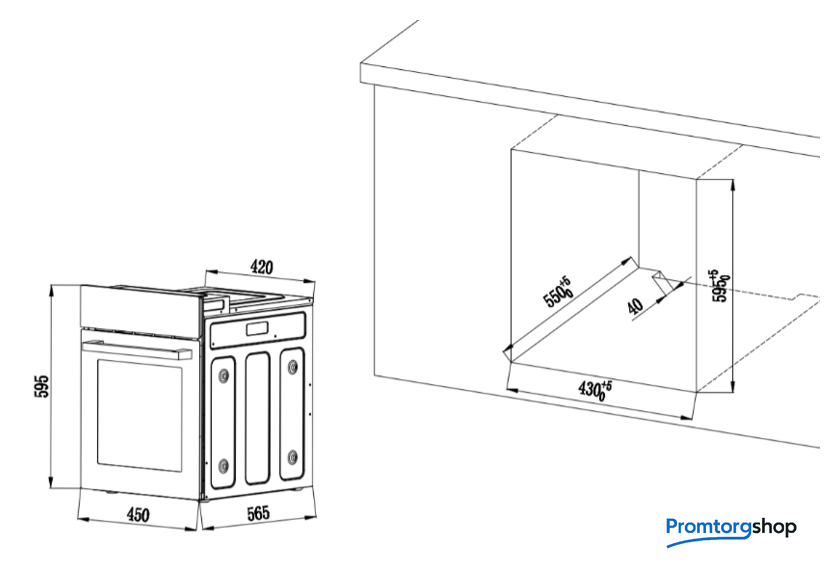 420
595
450
565
$550^{+5}_{0}$
40
$595^{+5}_{0}$
$430^{+5}_{0}$
Promtorgshop