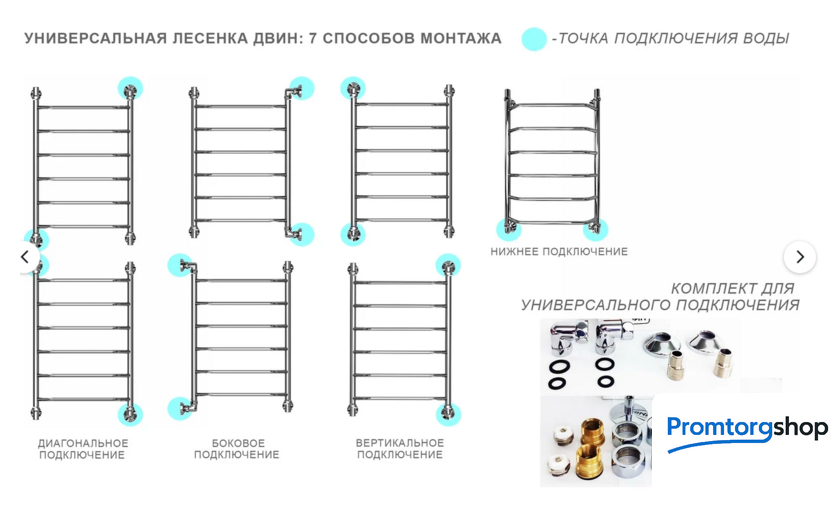 УНИВЕРСАЛЬНАЯ ЛЕСЕНКА ДВИН: 7 СПОСОБОВ МОНТАЖА

-ТОЧКА ПОДКЛЮЧЕНИЯ ВОДЫ

НИЖНЕЕ ПОДКЛЮЧЕНИЕ

КОМПЛЕКТ ДЛЯ УНИВЕРСАЛЬНОГО ПОДКЛЮЧЕНИЯ

ДИАГОНАЛЬНОЕ ПОДКЛЮЧЕНИЕ

БОКОВОЕ ПОДКЛЮЧЕНИЕ

ВЕРТИКАЛЬНОЕ ПОДКЛЮЧЕНИЕ

Promtorgshop