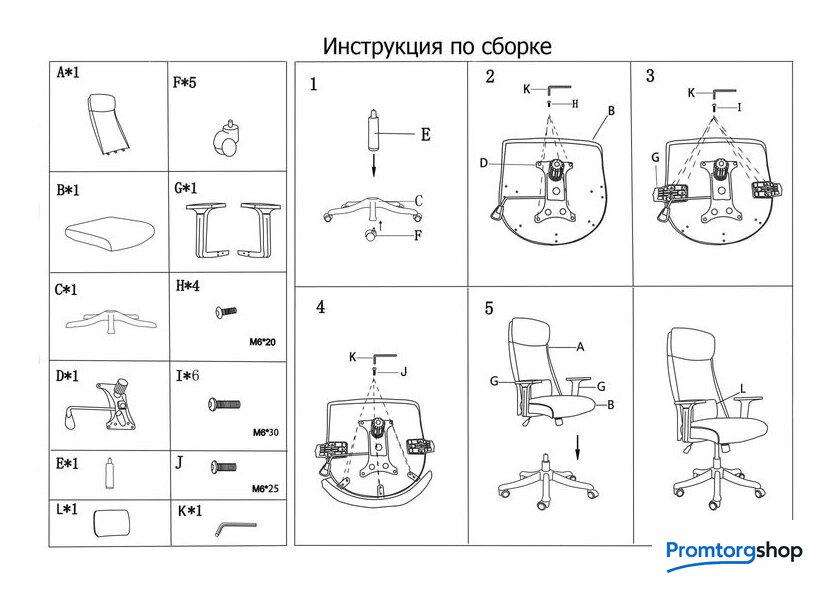 Инструкция по сборке

A*1
F*5
B*1
G*1
C*1
H*4
M6*20
D*1
I*6
M6*30
E*1
J
M6*25
L*1
K*1

1
E
C
F

2
K
H
B
D

3
K
I
G

4
K
J

5
A
G
G
B

L

Promtorgshop