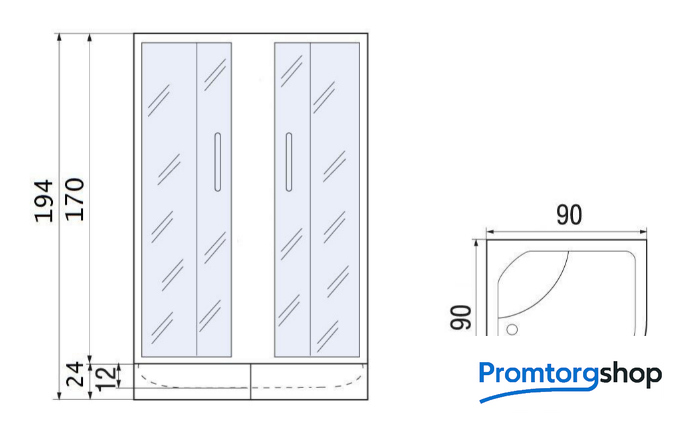 194
170
24
12
90
90
Promtorgshop