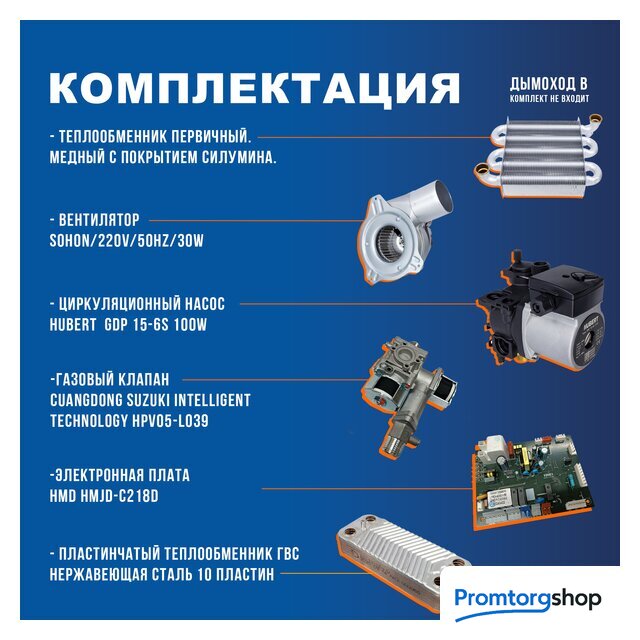 КОМПЛЕКТАЦИЯ

ДЫМОХОД В КОМПЛЕКТ НЕ ВХОДИТ

- ТЕПЛООБМЕННИК ПЕРВИЧНЫЙ. МЕДНЫЙ С ПОКРЫТИЕМ СИЛУМИНА.

- ВЕНТИЛЯТОР SOHON/220V/50HZ/30W

- ЦИРКУЛЯЦИОННЫЙ НАСОС HUBERT GDP 15-6S 100W

HUBERT

-ГАЗОВЫЙ КЛАПАН CUANGDONG SUZUKI INTELLIGENT TECHNOLOGY HPV05-L039

-ЭЛЕКТРОННАЯ ПЛАТА HMD HMJD-C218D

- ПЛАСТИНЧАТЫЙ ТЕПЛООБМЕННИК ГВС НЕРЖАВЕЮЩАЯ СТАЛЬ 10 ПЛАСТИН

Promtorgshop