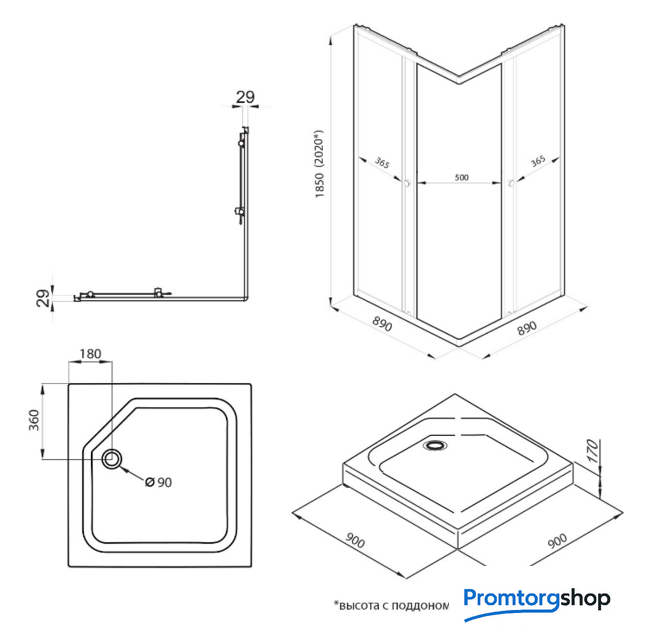 29

29

1850 (2020*)

365

500

365

890

890

180

360

Ø 90

170

900

900

*высота с поддоном

Promtorgshop