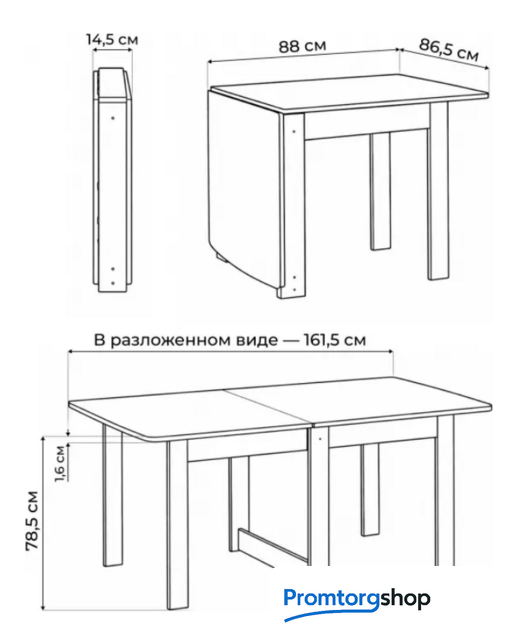 14,5 см

88 см

86,5 см

В разложенном виде — 161,5 см

1,6 см

78,5 см

Promtorgshop