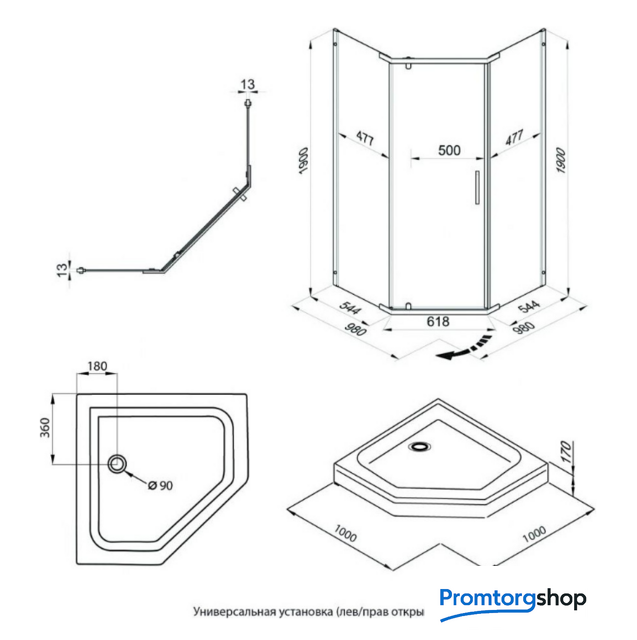 13

13

1900

477

500

477

1900

544

980

618

544

980

180

360

Ø 90

170

1000

1000

Универсальная установка (лев/прав откры

Promtorgshop