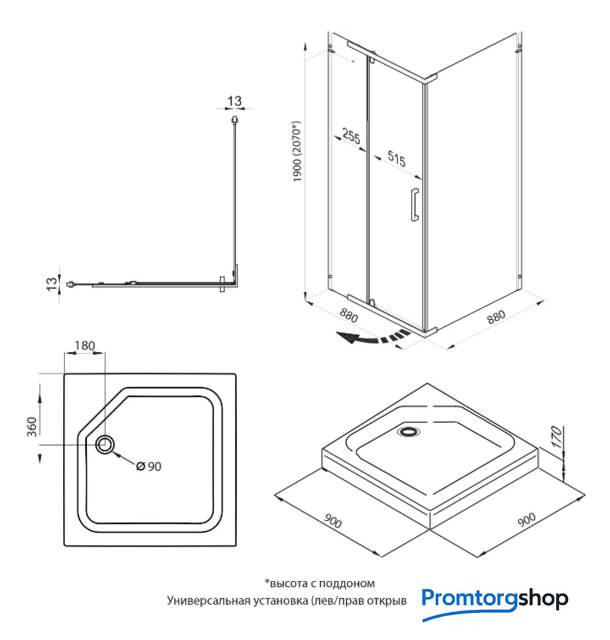 13

13

1900 (2070*)

255

515

880

880

180

360

Ø 90

170

900

900

*высота с поддоном
Универсальная установка (лев/прав открыв

Promtorgshop