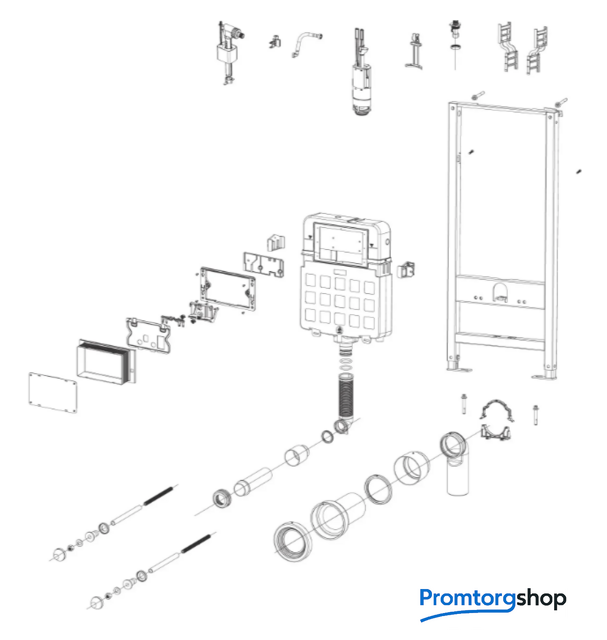 Promtorgshop