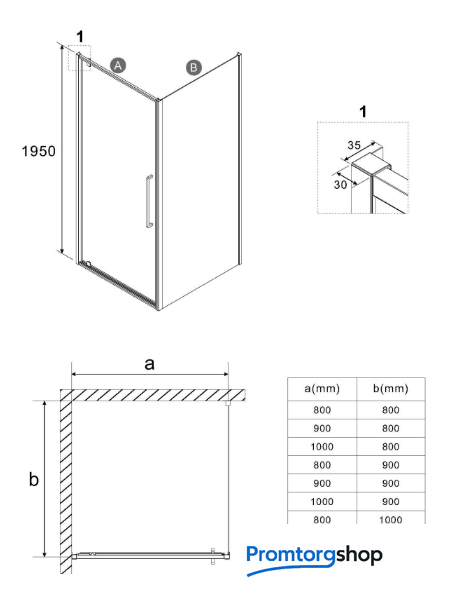 1
A
B
1950

1
35
30

a
b

| a(mm) | b(mm) |
|---|---|
| 800 | 800 |
| 900 | 800 |
| 1000 | 800 |
| 800 | 900 |
| 900 | 900 |
| 1000 | 900 |
| 800 | 1000 |

Promtorgshop