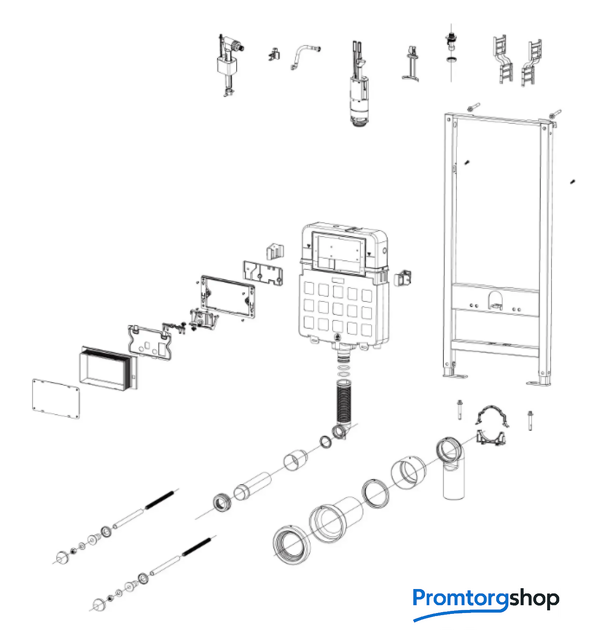 Promtorgshop