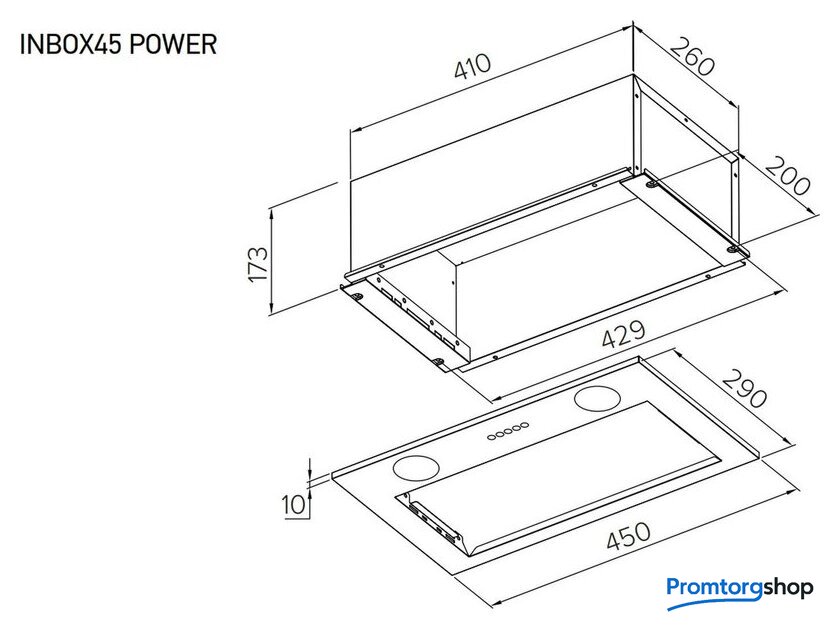 INBOX45 POWER

410
260
200
173
429
290
10
450

Promtorgshop