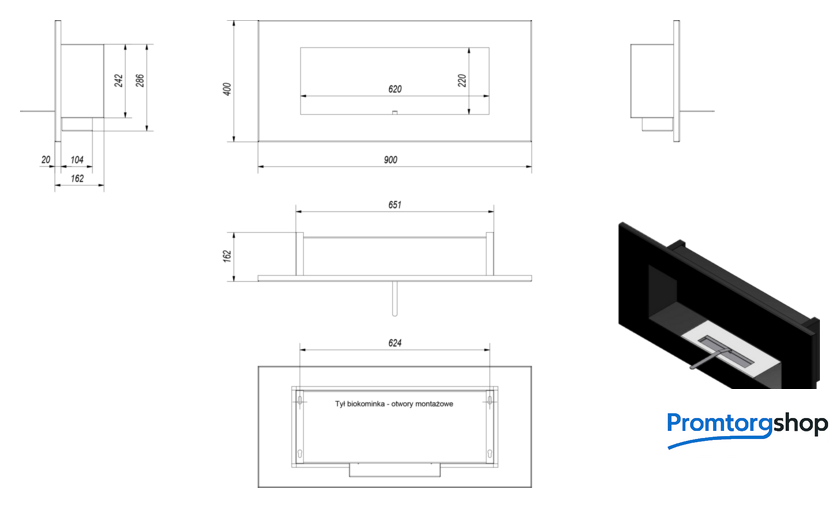 242
286
20
104
162

400
620
220
900

651
162

624
Tył biokominka - otwory montażowe

Promtorgshop