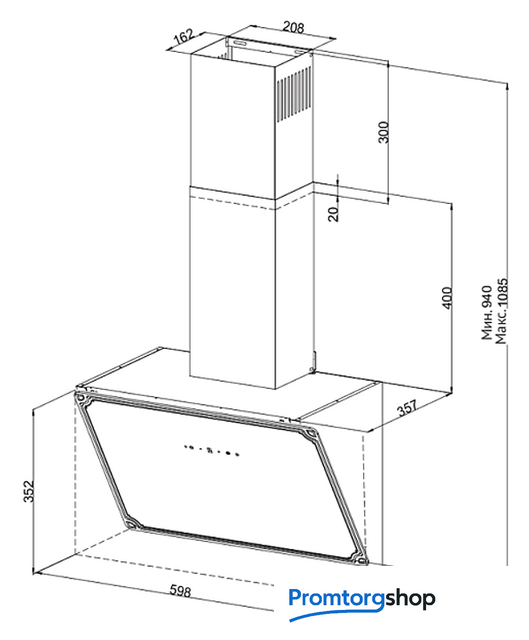 162
208
300
20
400
Мин. 940
Макс. 1085
357
352
598
Promtorgshop