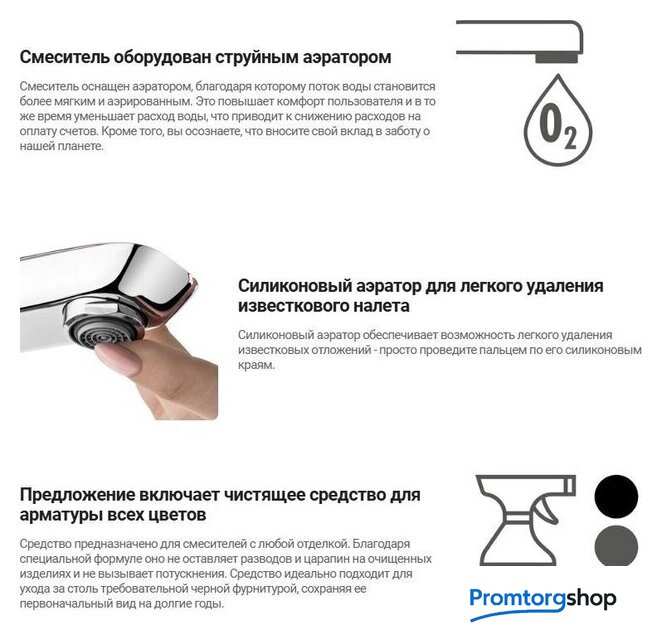 Смеситель оборудован струйным аэратором

Смеситель оснащен аэратором, благодаря которому поток воды становится более мягким и аэрированным. Это повышает комфорт пользователя и в то же время уменьшает расход воды, что приводит к снижению расходов на оплату счетов. Кроме того, вы осознаете, что вносите свой вклад в заботу о нашей планете.

$O_2$

Силиконовый аэратор для легкого удаления известкового налета

Силиконовый аэратор обеспечивает возможность легкого удаления известковых отложений - просто проведите пальцем по его силиконовым краям.

Предложение включает чистящее средство для арматуры всех цветов

Средство предназначено для смесителей с любой отделкой. Благодаря специальной формуле оно не оставляет разводов и царапин на очищенных изделиях и не вызывает потускнения. Средство идеально подходит для ухода за столь требовательной черной фурнитурой, сохраняя ее первоначальный вид на долгие годы.

Promtorgshop