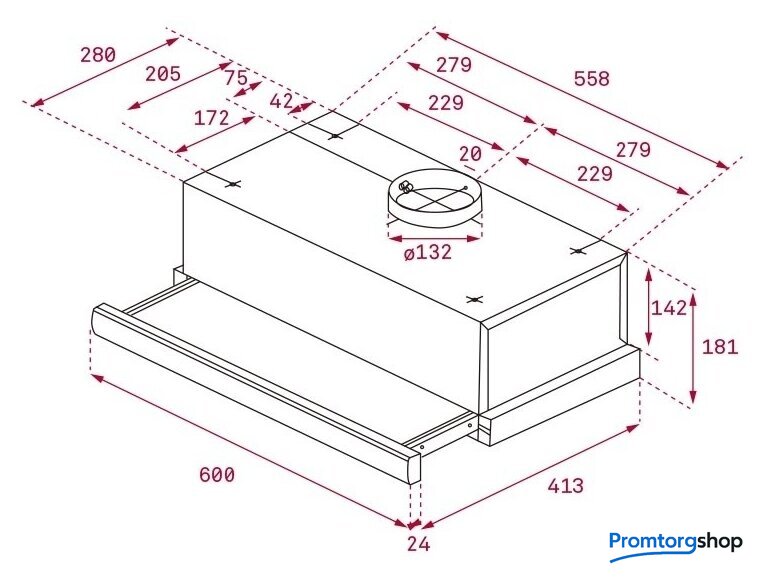 280
205
75
42
172
279
558
229
20
279
229
ø132
142
181
600
413
24
Promtorgshop