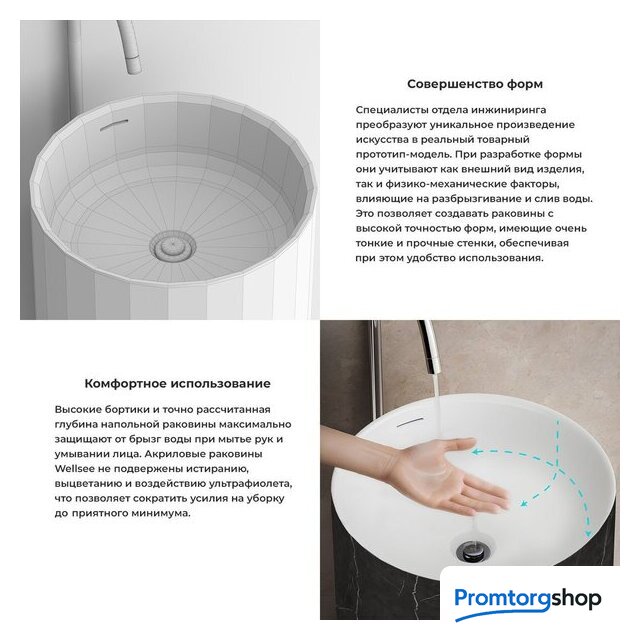 Совершенство форм

Специалисты отдела инжиниринга преобразуют уникальное произведение искусства в реальный товарный прототип-модель. При разработке формы они учитывают как внешний вид изделия, так и физико-механические факторы, влияющие на разбрызгивание и слив воды. Это позволяет создавать раковины с высокой точностью форм, имеющие очень тонкие и прочные стенки, обеспечивая при этом удобство использования.

Комфортное использование

Высокие бортики и точно рассчитанная глубина напольной раковины максимально защищают от брызг воды при мытье рук и умывании лица. Акриловые раковины Wellsee не подвержены истиранию, выцветанию и воздействию ультрафиолета, что позволяет сократить усилия на уборку до приятного минимума.

Promtorgshop