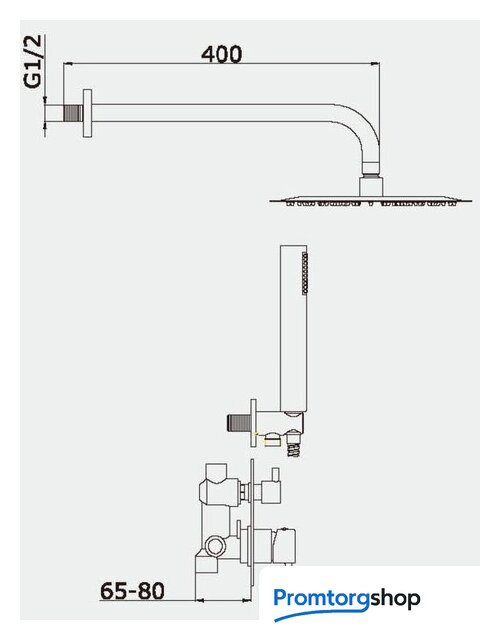 G1/2

400

65-80

Promtorgshop