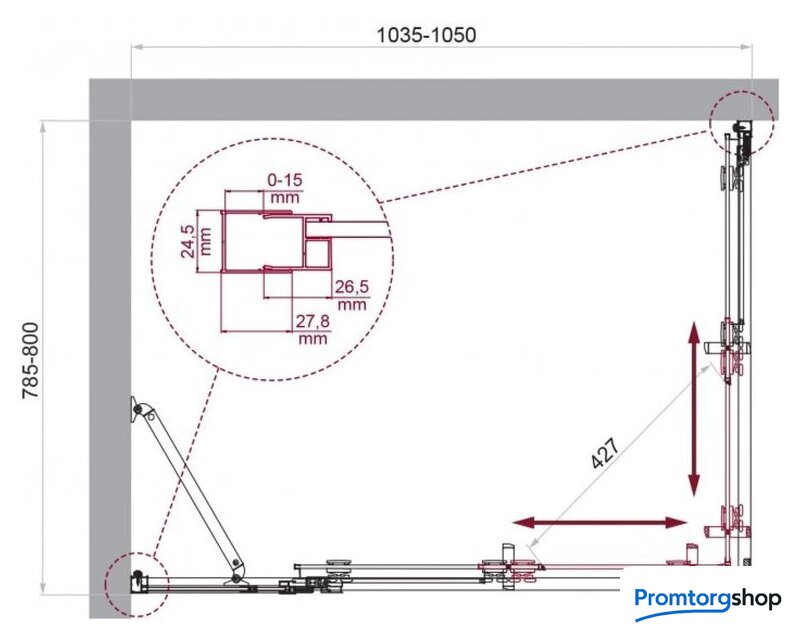 1035-1050

785-800

0-15
mm

24,5
mm

26,5
mm

27,8
mm

427

Promtorgshop