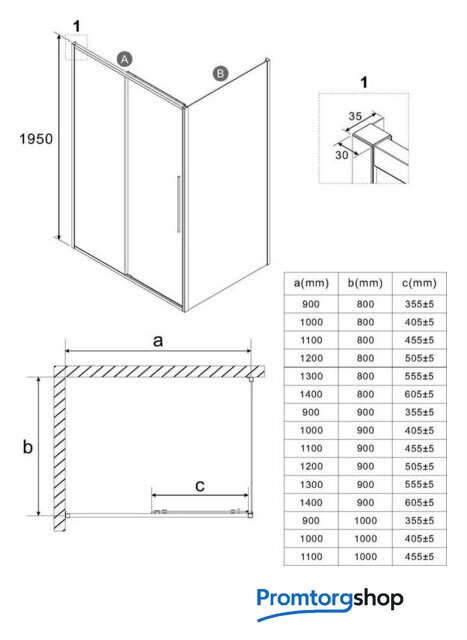 1

A

B

1950

1

35

30

a

b

c

| a(mm) | b(mm) | c(mm) |
|---|---|---|
| 900 | 800 | 355±5 |
| 1000 | 800 | 405±5 |
| 1100 | 800 | 455±5 |
| 1200 | 800 | 505±5 |
| 1300 | 800 | 555±5 |
| 1400 | 800 | 605±5 |
| 900 | 900 | 355±5 |
| 1000 | 900 | 405±5 |
| 1100 | 900 | 455±5 |
| 1200 | 900 | 505±5 |
| 1300 | 900 | 555±5 |
| 1400 | 900 | 605±5 |
| 900 | 1000 | 355±5 |
| 1000 | 1000 | 405±5 |
| 1100 | 1000 | 455±5 |

Promtorgshop