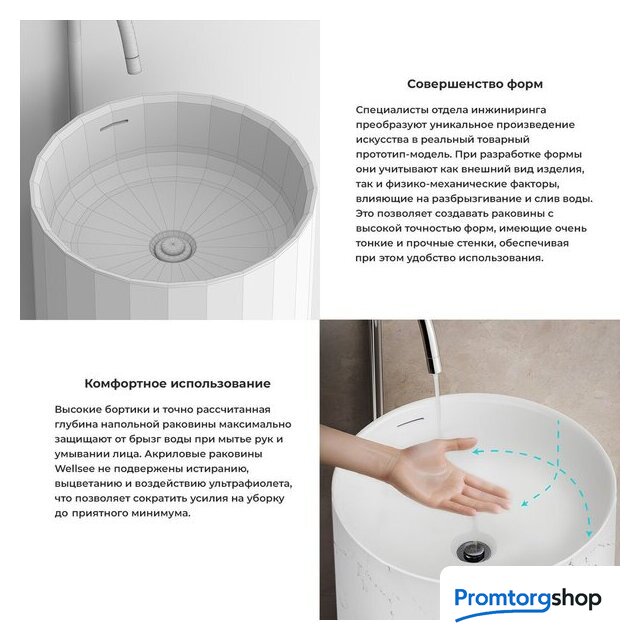 Совершенство форм

Специалисты отдела инжиниринга преобразуют уникальное произведение искусства в реальный товарный прототип-модель. При разработке формы они учитывают как внешний вид изделия, так и физико-механические факторы, влияющие на разбрызгивание и слив воды. Это позволяет создавать раковины с высокой точностью форм, имеющие очень тонкие и прочные стенки, обеспечивая при этом удобство использования.

Комфортное использование

Высокие бортики и точно рассчитанная глубина напольной раковины максимально защищают от брызг воды при мытье рук и умывании лица. Акриловые раковины Wellsee не подвержены истиранию, выцветанию и воздействию ультрафиолета, что позволяет сократить усилия на уборку до приятного минимума.

Promtorgshop