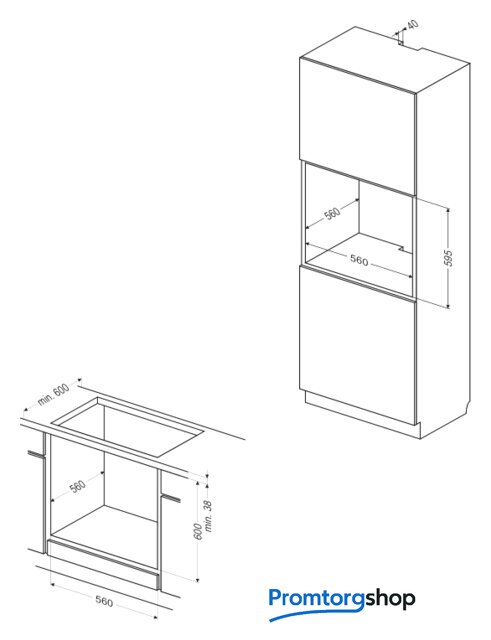 40

560

560

595

min. 600

560

min. 38

600

560

Promtorgshop