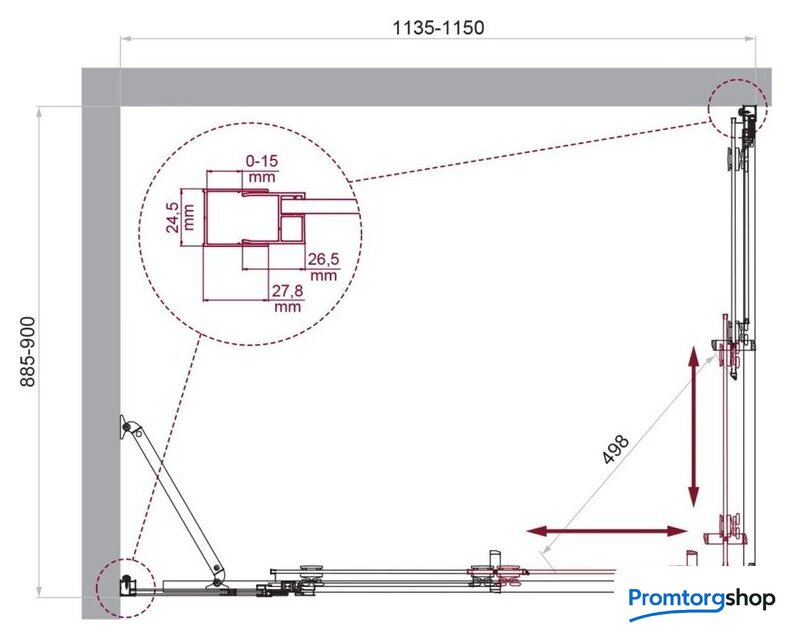 1135-1150

885-900

0-15
mm

24,5
mm

26,5
mm

27,8
mm

498

Promtorgshop