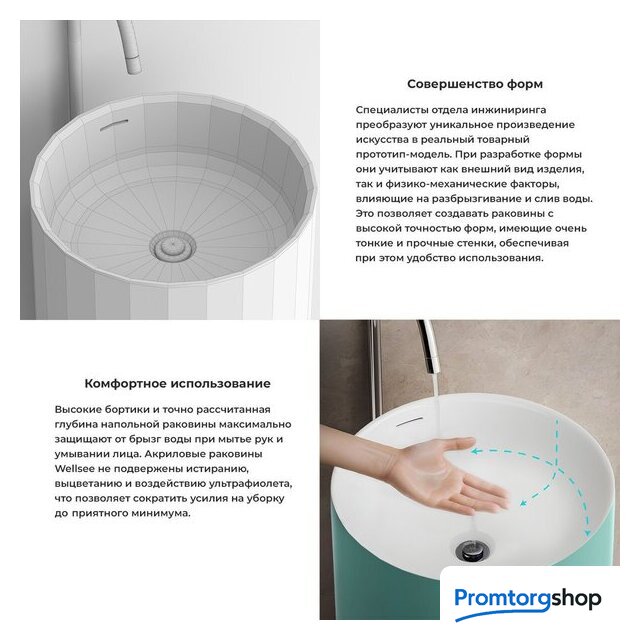 Совершенство форм

Специалисты отдела инжиниринга преобразуют уникальное произведение искусства в реальный товарный прототип-модель. При разработке формы они учитывают как внешний вид изделия, так и физико-механические факторы, влияющие на разбрызгивание и слив воды. Это позволяет создавать раковины с высокой точностью форм, имеющие очень тонкие и прочные стенки, обеспечивая при этом удобство использования.

Комфортное использование

Высокие бортики и точно рассчитанная глубина напольной раковины максимально защищают от брызг воды при мытье рук и умывании лица. Акриловые раковины Wellsee не подвержены истиранию, выцветанию и воздействию ультрафиолета, что позволяет сократить усилия на уборку до приятного минимума.

Promtorgshop