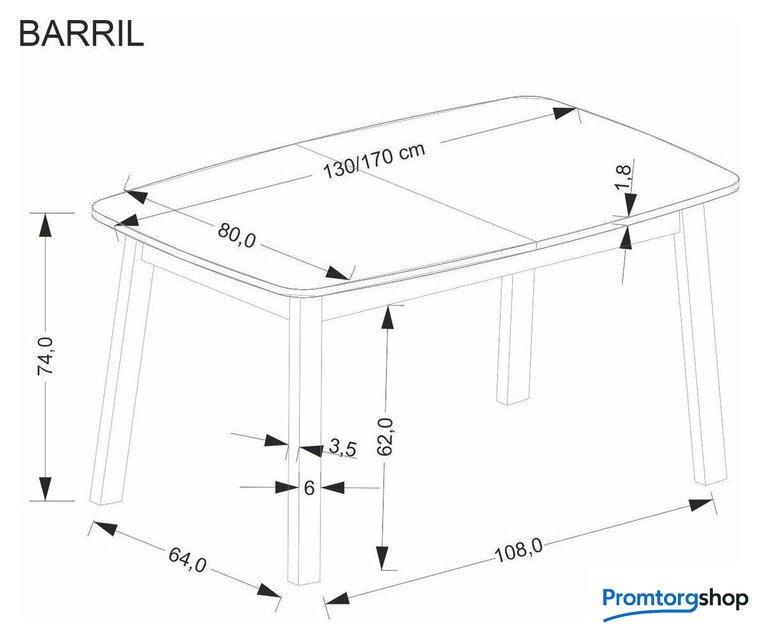 BARRIL

130/170 cm

1,8

80,0

74,0

62,0

3,5

6

64,0

108,0

Promtorgshop