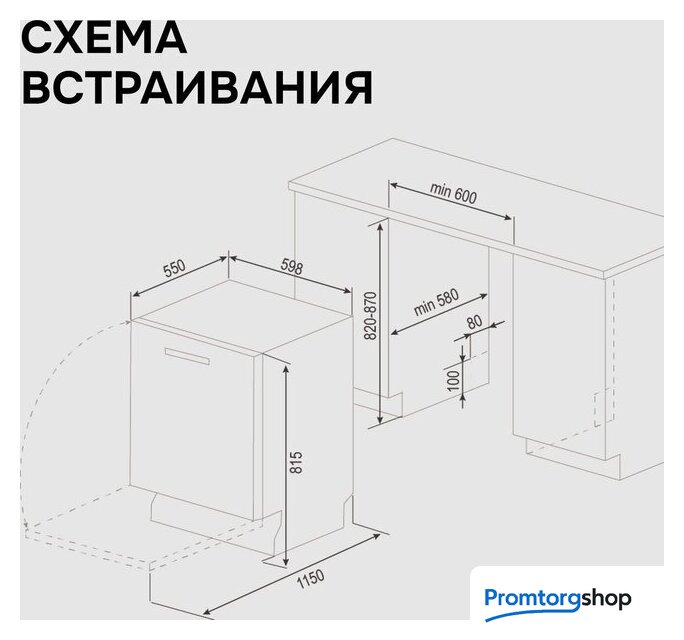 СХЕМА ВСТРАИВАНИЯ

min 600

550

598

820-870

min 580

80

100

815

1150

Promtorgshop