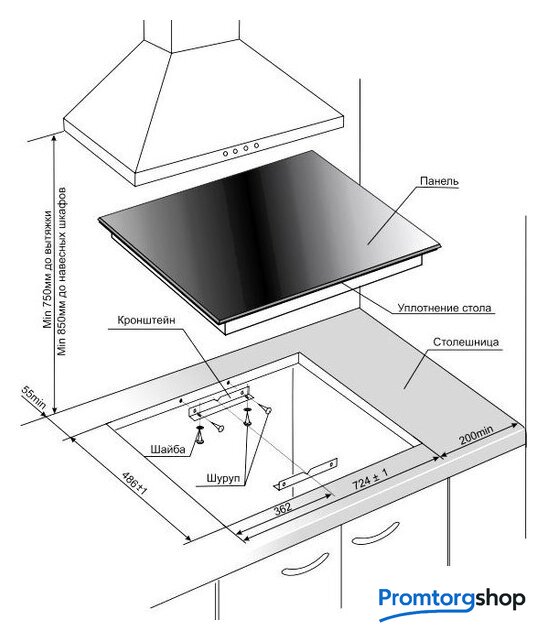 Min 750мм до вытяжки
Min 850мм до навесных шкафов

Панель

Уплотнение стола

Кронштейн

Столешница

55min

Шайба

Шуруп

486±1

362

724 ± 1

200min

Promtorgshop