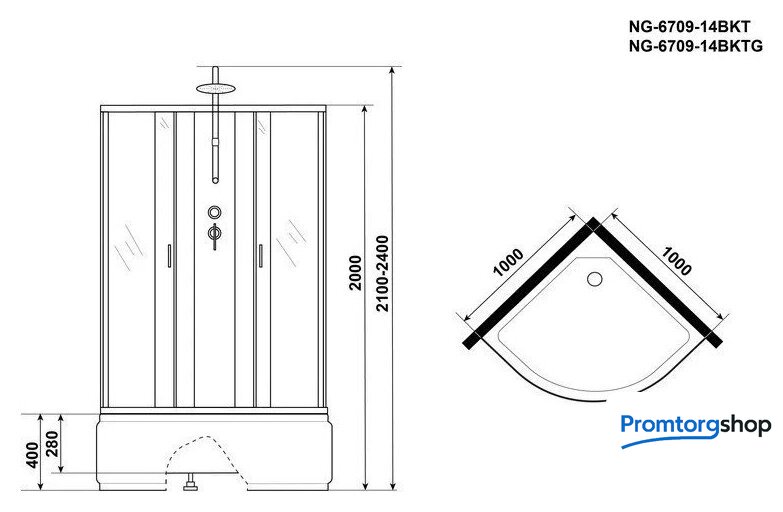 NG-6709-14BKT
NG-6709-14BKTG

2000
2100-2400
400
280

1000
1000

Promtorgshop