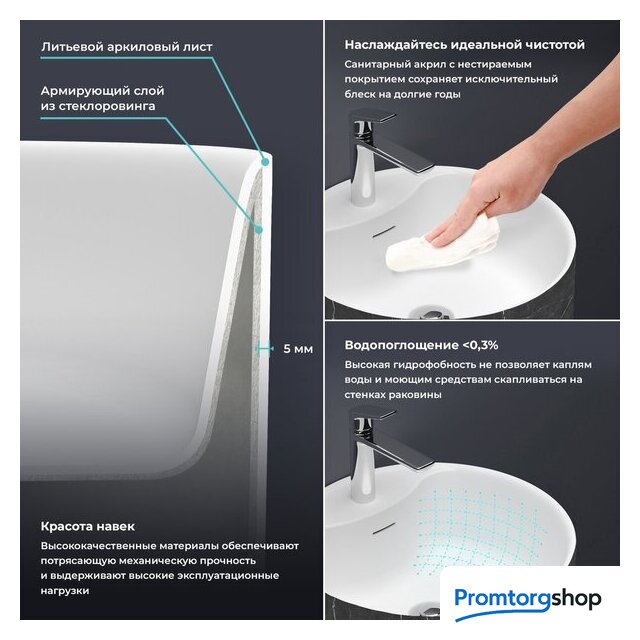 Литьевой аркиловый лист

Армирующий слой из стеклоровинга

5 мм

Красота навек

Высококачественные материалы обеспечивают потрясающую механическую прочность и выдерживают высокие эксплуатационные нагрузки

Наслаждайтесь идеальной чистотой

Санитарный акрил с нестираемым покрытием сохраняет исключительный блеск на долгие годы

Водопоглощение <0,3%

Высокая гидрофобность не позволяет каплям воды и моющим средствам скапливаться на стенках раковины

Promtorgshop