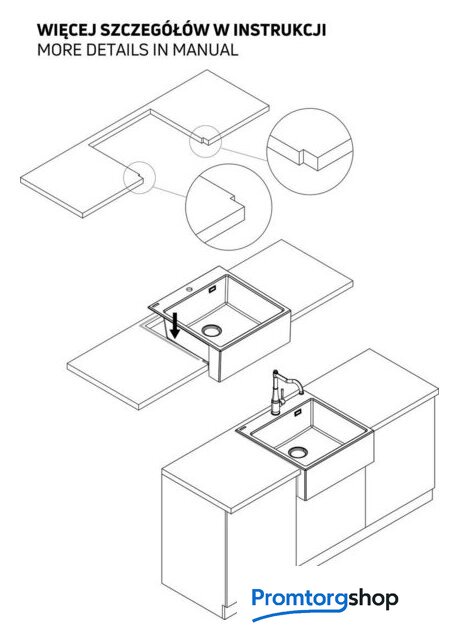 WIĘCEJ SZCZEGÓŁÓW W INSTRUKCJI
MORE DETAILS IN MANUAL

Promtorgshop